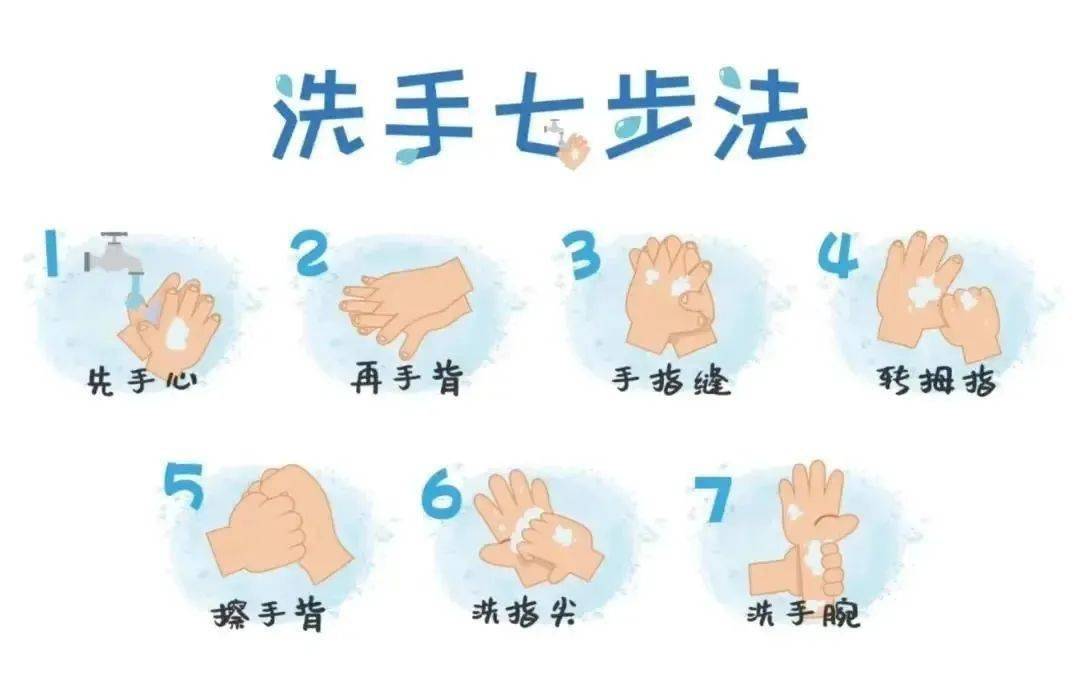 洗手七步法

1
先手心

2
再手背

3
手指缝

4
转拇指

5
擦手背

6
洗指尖

7
洗手腕